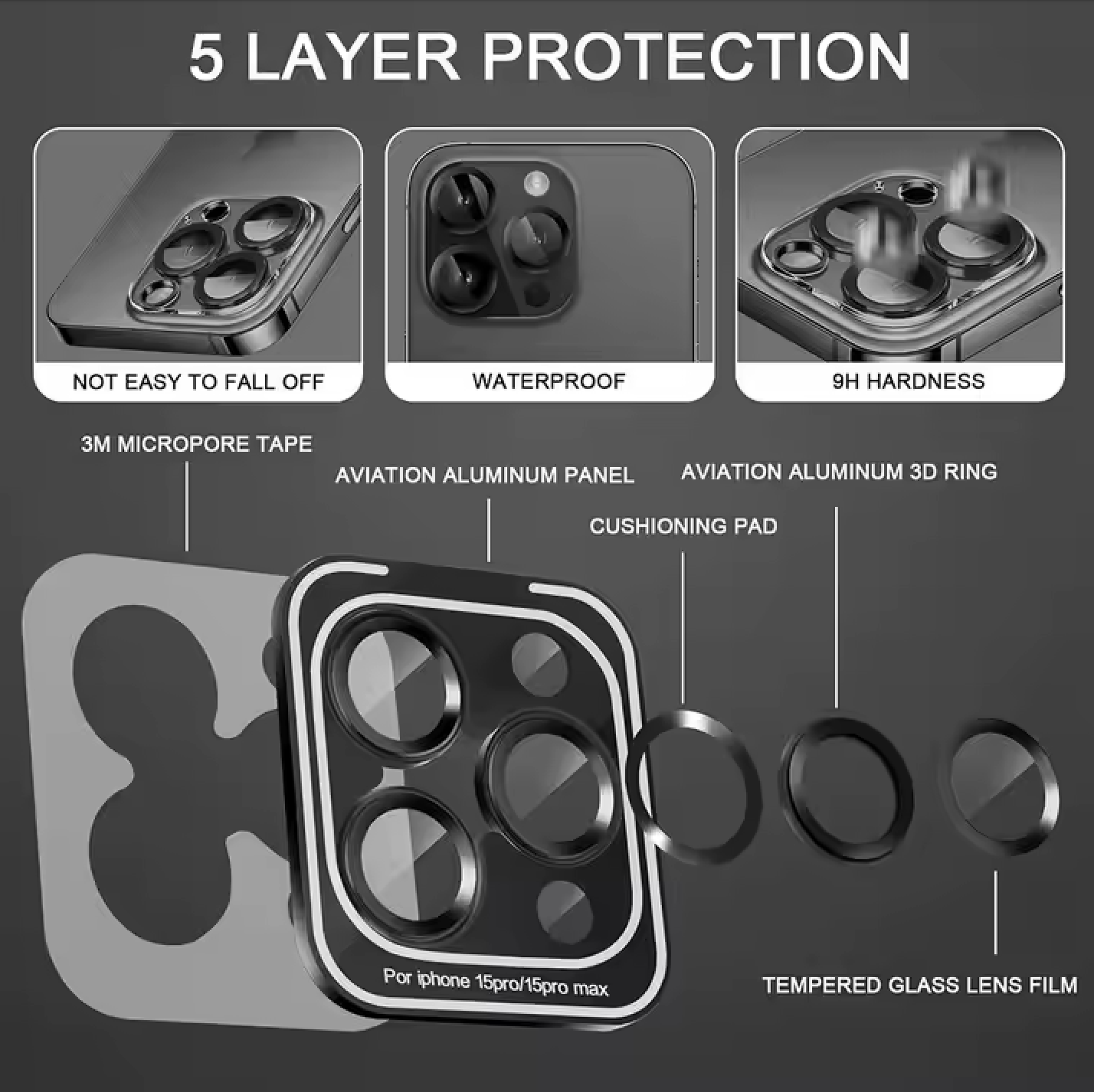 5 LAYER PROTECTION

NOT EASY TO FALL OFF

WATERPROOF

9H HARDNESS

3M MICROPORE TAPE

AVIATION ALUMINUM PANEL

AVIATION ALUMINUM 3D RING

CUSHIONING PAD

Por iphone 15pro/15pro max

TEMPERED GLASS LENS FILM