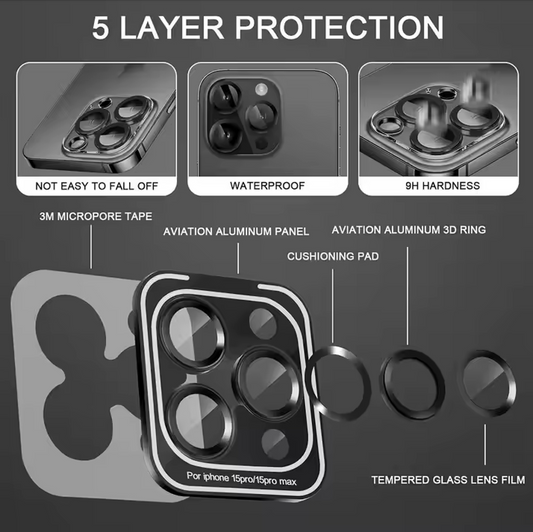 5 LAYER PROTECTION

NOT EASY TO FALL OFF

WATERPROOF

9H HARDNESS

3M MICROPORE TAPE

AVIATION ALUMINUM PANEL

AVIATION ALUMINUM 3D RING

CUSHIONING PAD

Por iphone 15pro/15pro max

TEMPERED GLASS LENS FILM